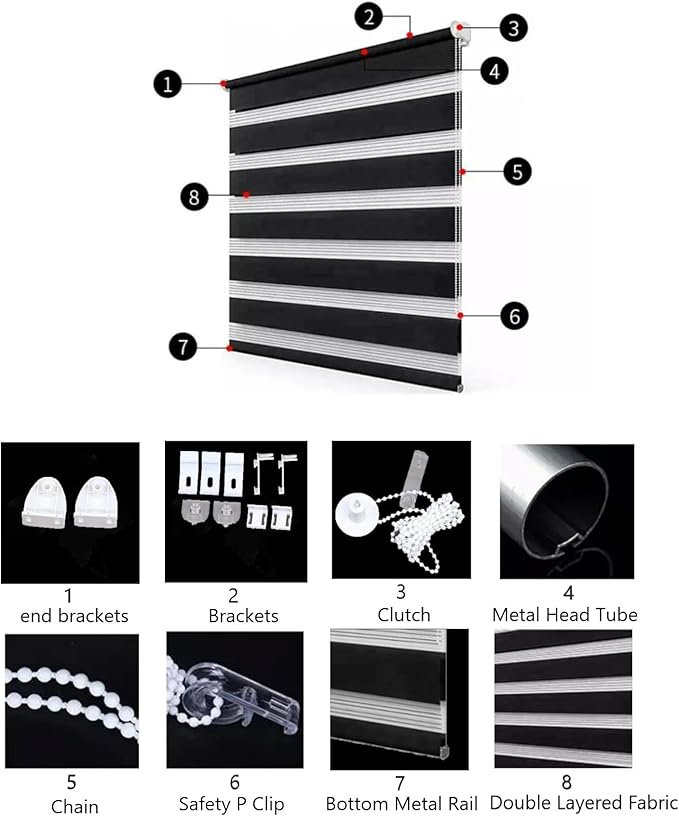 2
3
4
1
5
8
6
7

1
end brackets

2
Brackets

3
Clutch

4
Metal Head Tube

5
Chain

6
Safety P Clip

7
Bottom Metal Rail

8
Double Layered Fabric